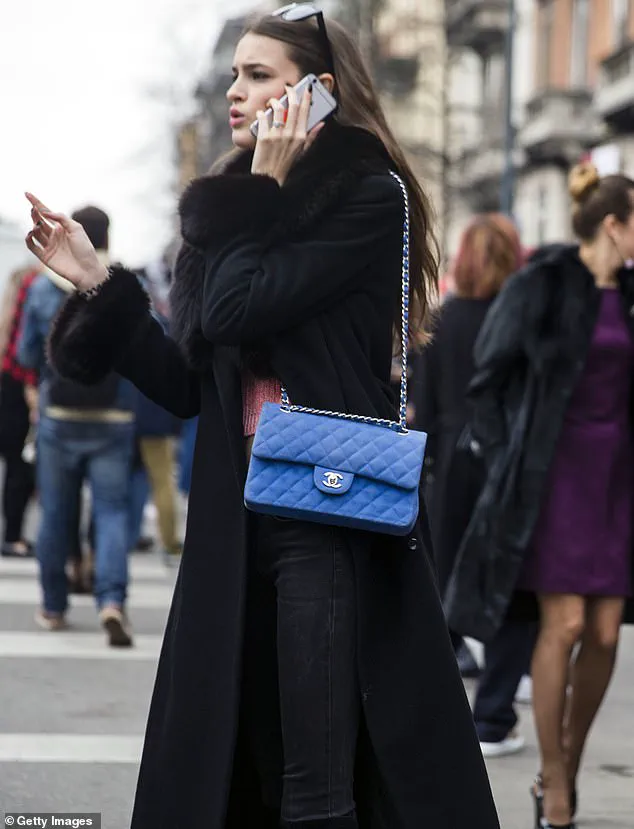 ©Getty Images