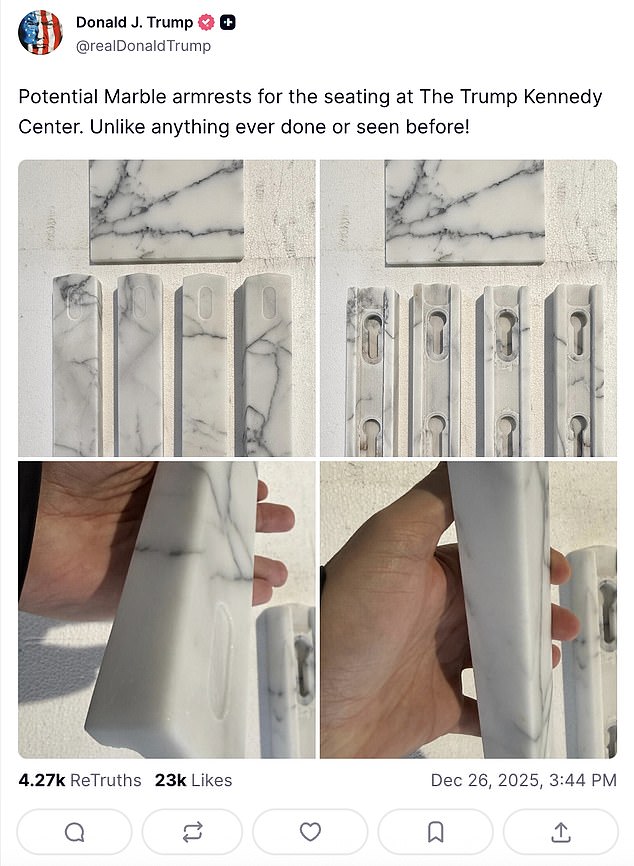 Donald J. Trump
@realDonaldTrump

Potential Marble armrests for the seating at The Trump Kennedy Center. Unlike anything ever done or seen before!

4.27k ReTruths 23k Likes Dec 26, 2025, 3:44 PM